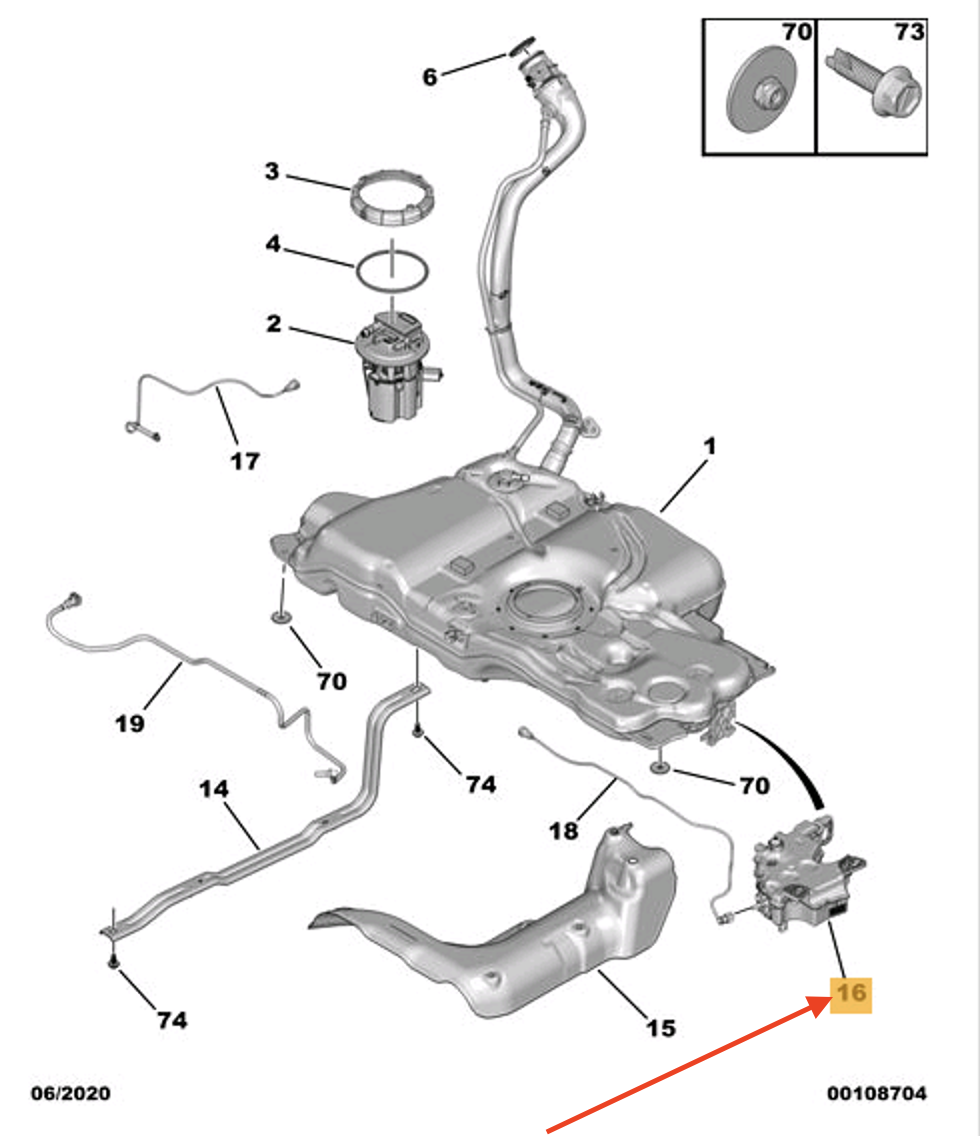 70
73
6
3
4
2
17
1
70
19
74
70
14
18
74
15
16
06/2020
00108704