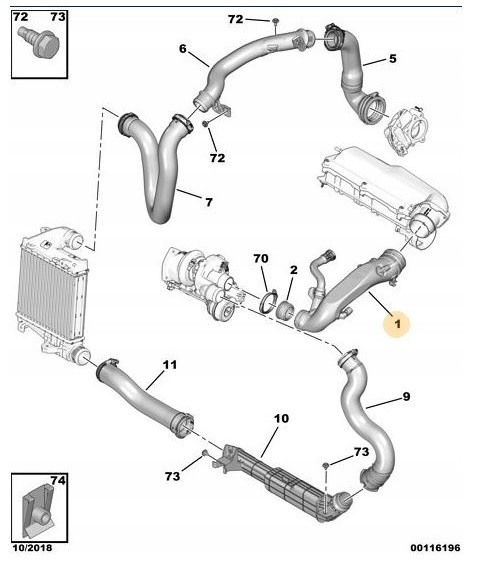 72 73

72

6

5

72

7

70

2

1

11

9

10

73

73

74

10/2018

00116196