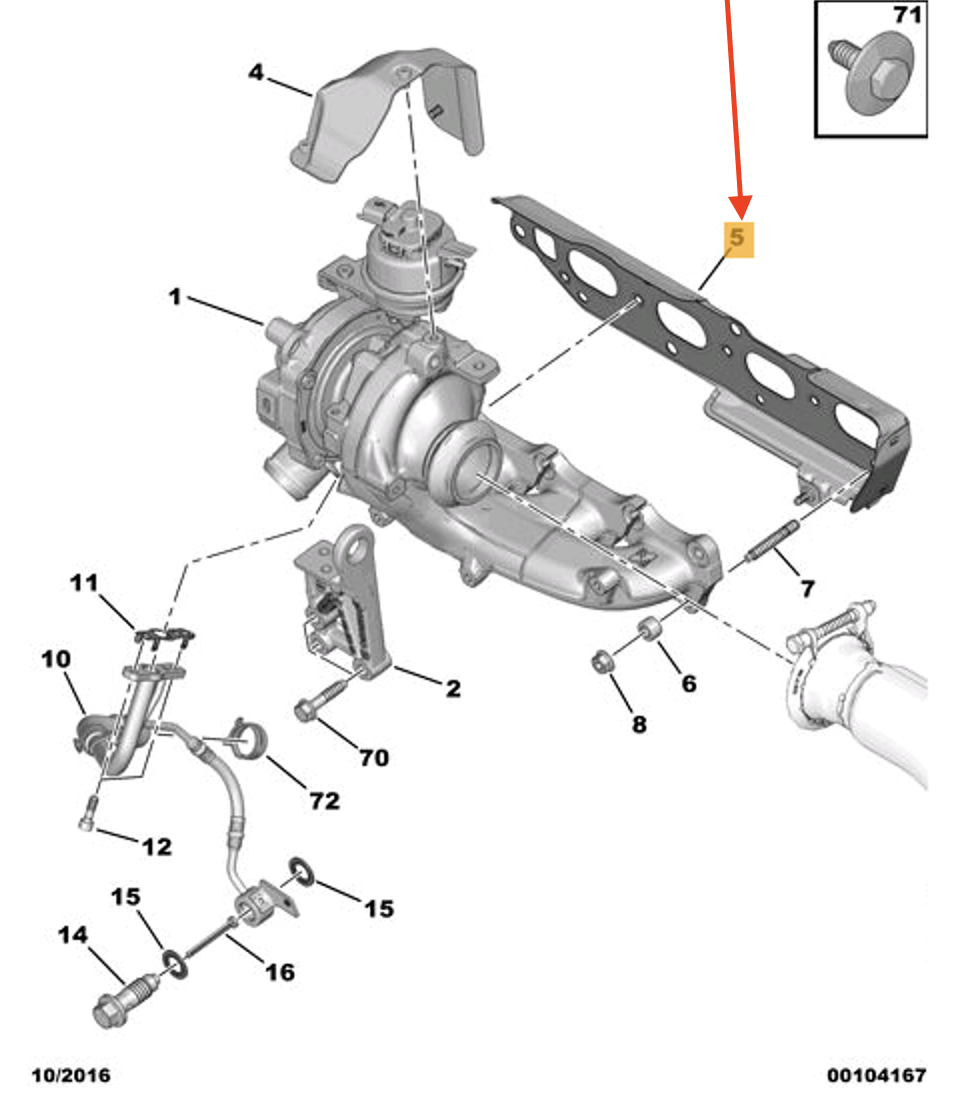 71

4

5

1

7

11

10

2

6

8

70

72

12

15

15

14

16

10/2016

00104167