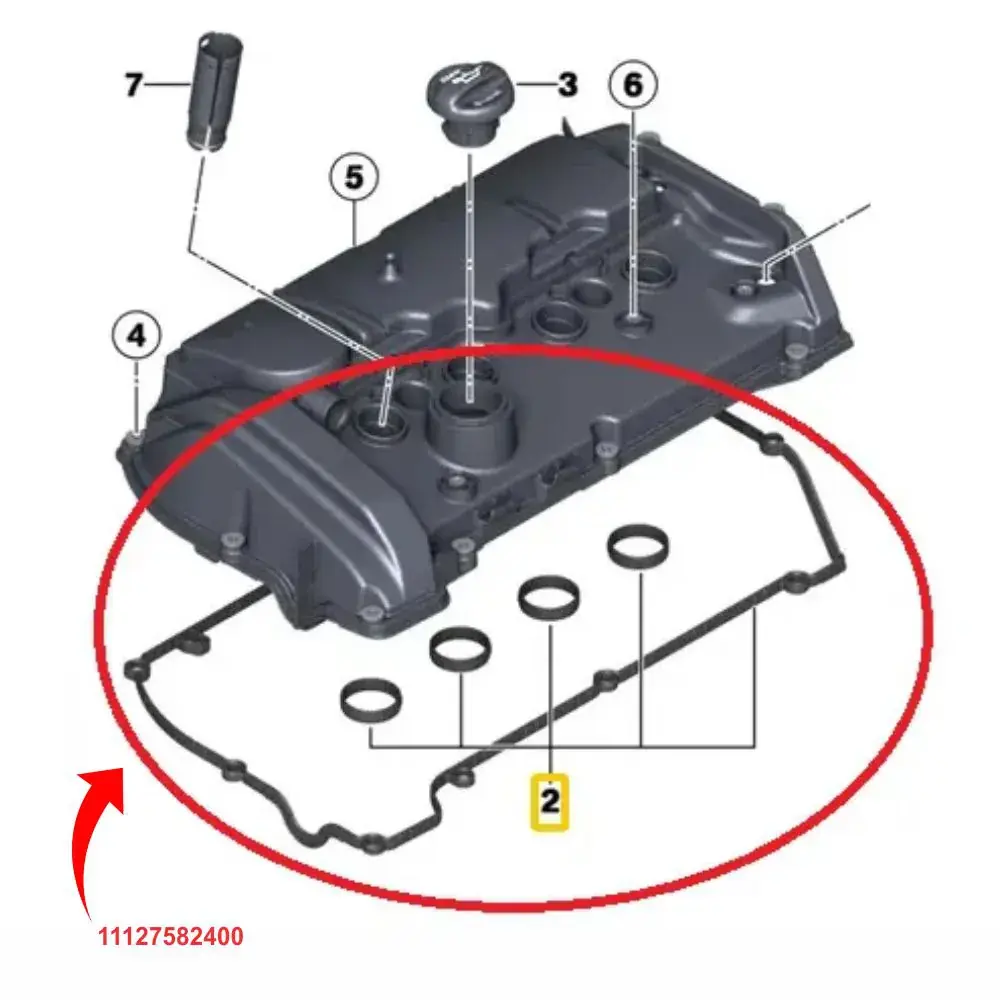 7
3
6
5
4
2
11127582400